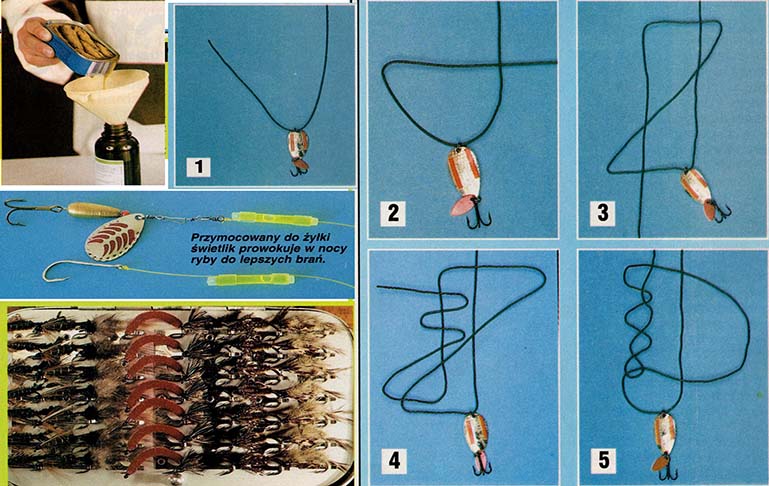 1

Przymocowany do żyłki świetlik prowokuje w nocy ryby do lepszych brań.

2

3

4

5